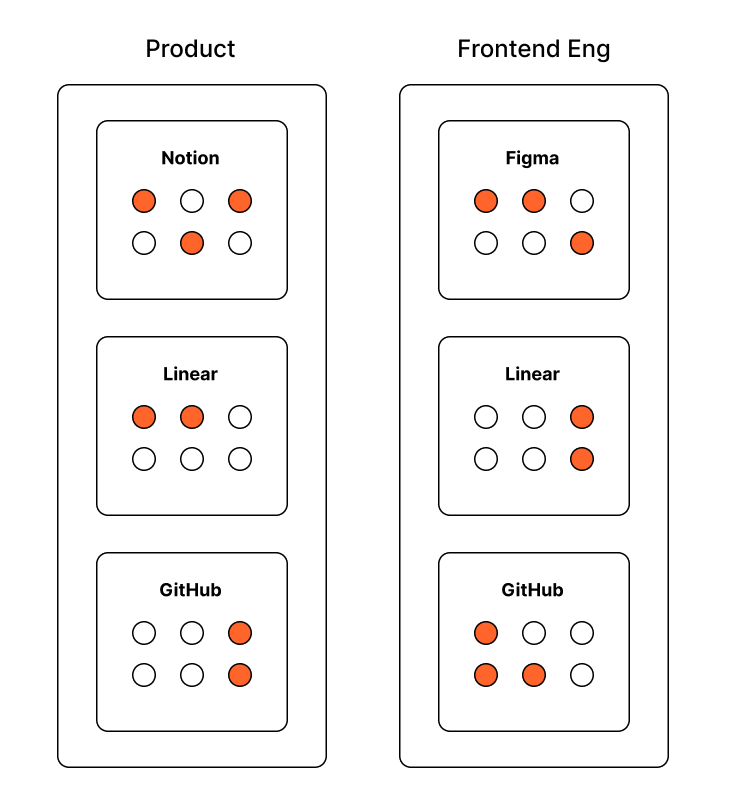 Product

Notion

Linear

GitHub

Frontend Eng

Figma

Linear

GitHub